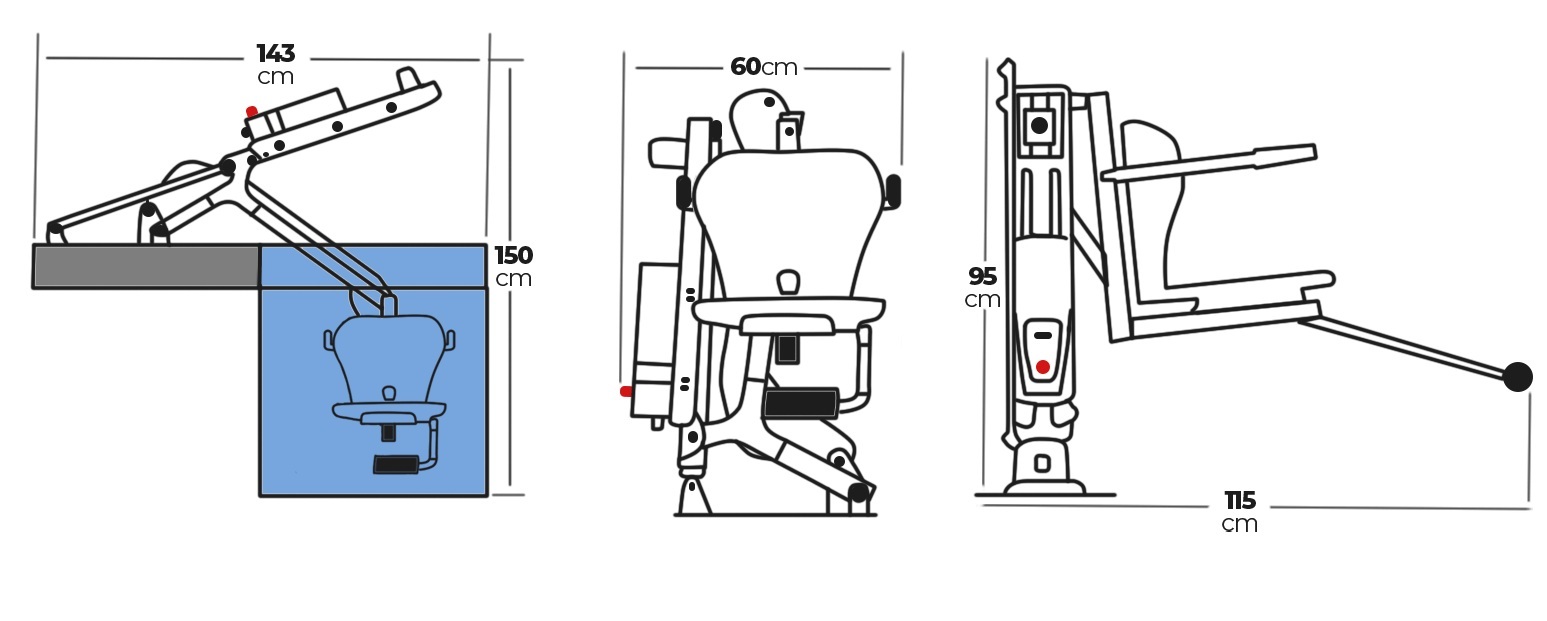 143
cm

150
cm

60cm

95
cm

115
cm