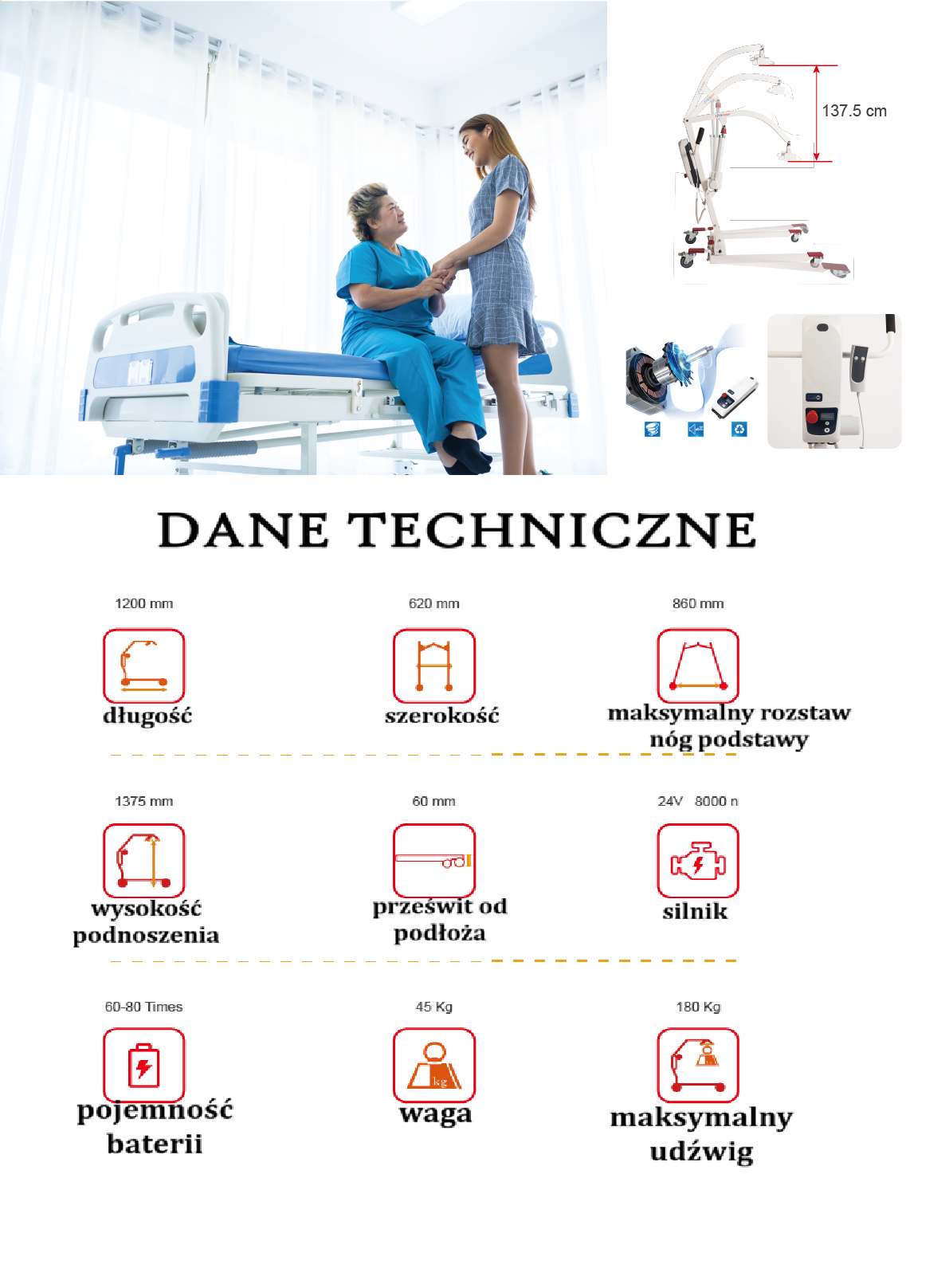 137.5 cm

DANE TECHNICZNE

1200 mm
długość

620 mm
szerokość

860 mm
maksymalny rozstaw nóg podstawy

1375 mm
wysokość podnoszenia

60 mm
prześwit od podłoża

24V 8000 n
silnik

60-80 Times
pojemność baterii

45 Kg
kg
waga

180 Kg
maksymalny udźwig