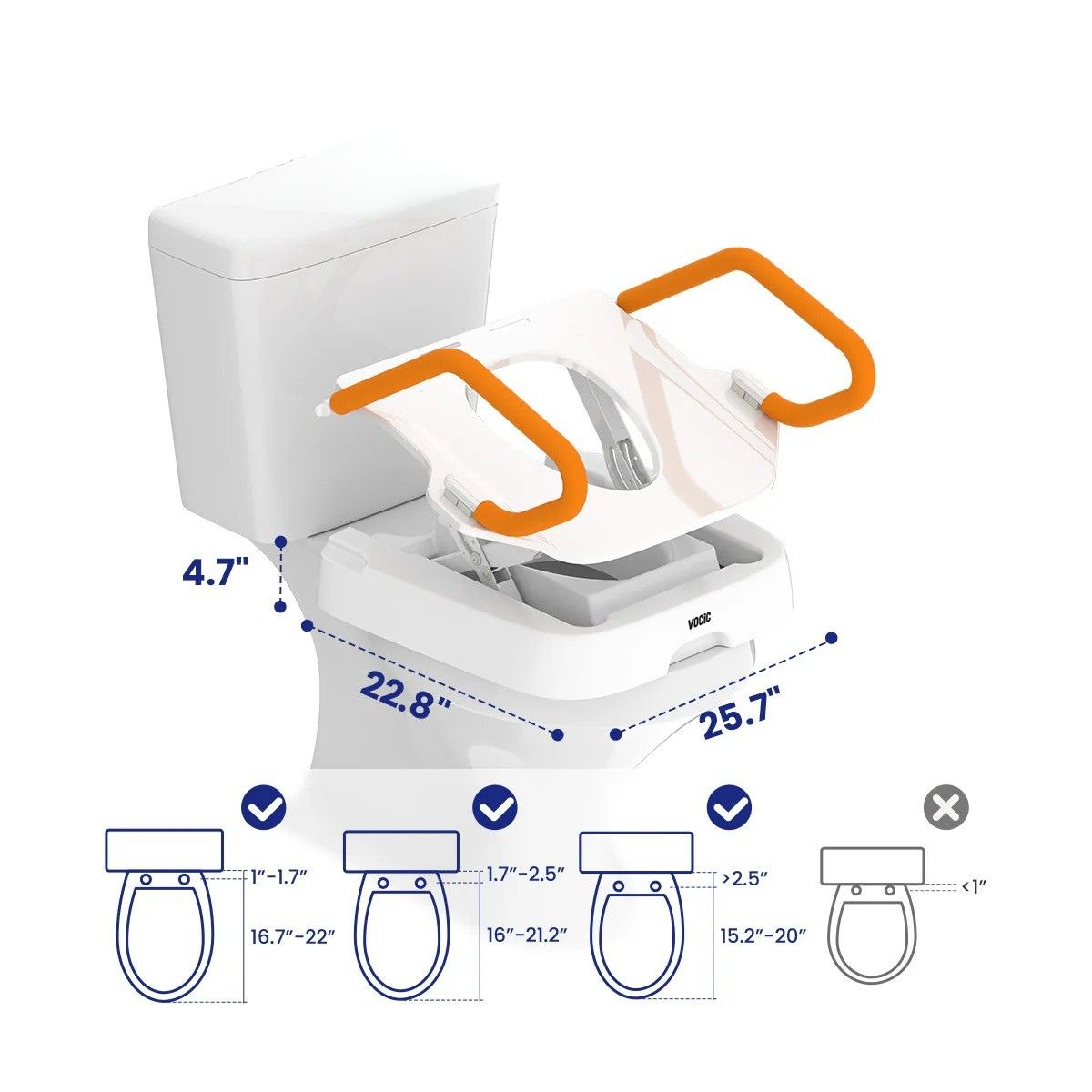 4.7"

VOCIC

22.8"

25.7"

1"-1.7"

16.7"-22"

1.7"-2.5"

16"-21.2"

>2.5"

15.2"-20"

<1"